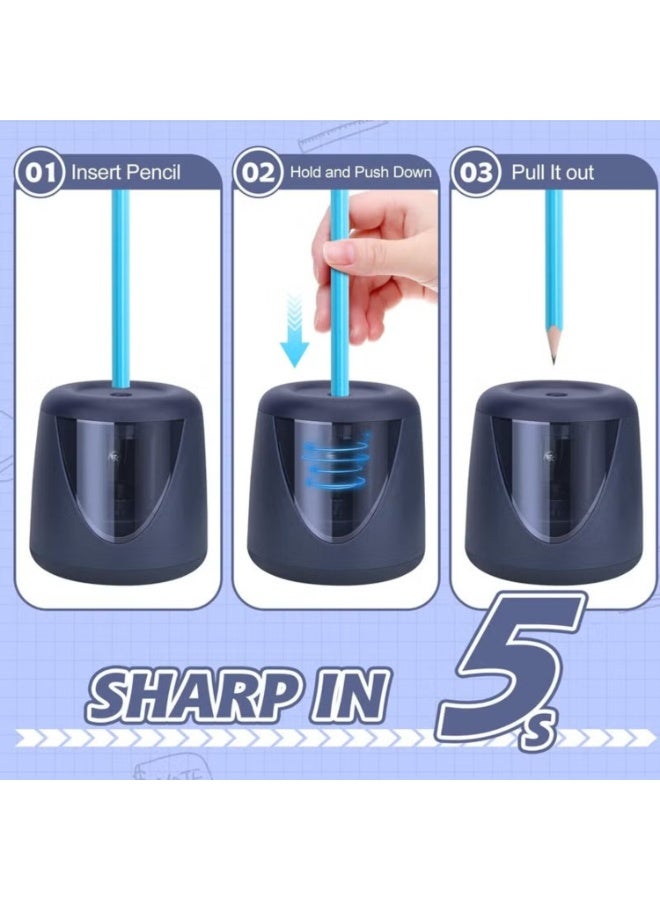 01 Insert Pencil

02 Hold and Push Down

03 Pull It out

SHARP IN 5s